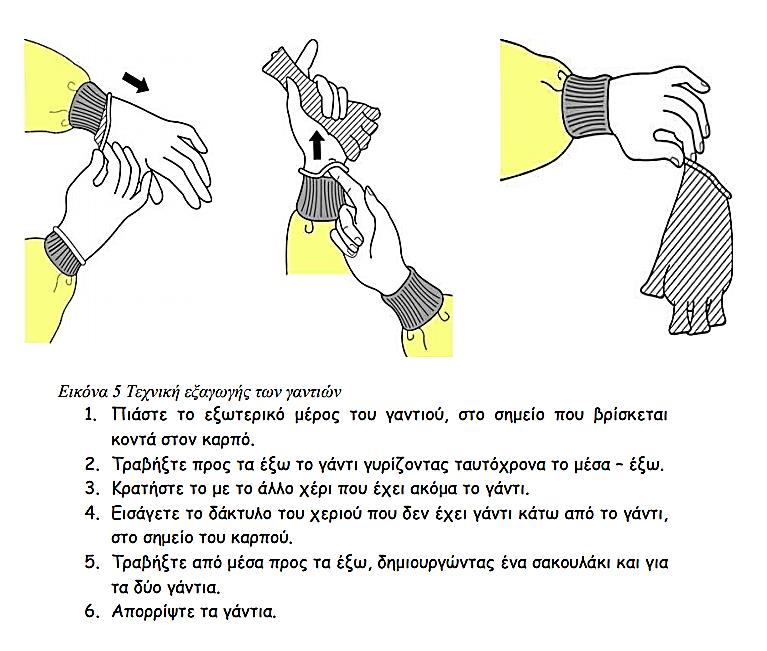 Εικόνα 5 Τεχνική εξαγωγής των γαντιών

1. Πιάστε το εξωτερικό μέρος του γαντιού, στο σημείο που βρίσκεται κοντά στον καρπό.
2. Τραβήξτε προς τα έξω το γάντι γυρίζοντας ταυτόχρονα το μέσα – έξω.
3. Κρατήστε το με το άλλο χέρι που έχει ακόμα το γάντι.
4. Εισάγετε το δάκτυλο του χεριού που δεν έχει γάντι κάτω από το γάντι, στο σημείο του καρπού.
5. Τραβήξτε από μέσα προς τα έξω, δημιουργώντας ένα σακουλάκι και για τα δύο γάντια.
6. Απορρίψτε τα γάντια.