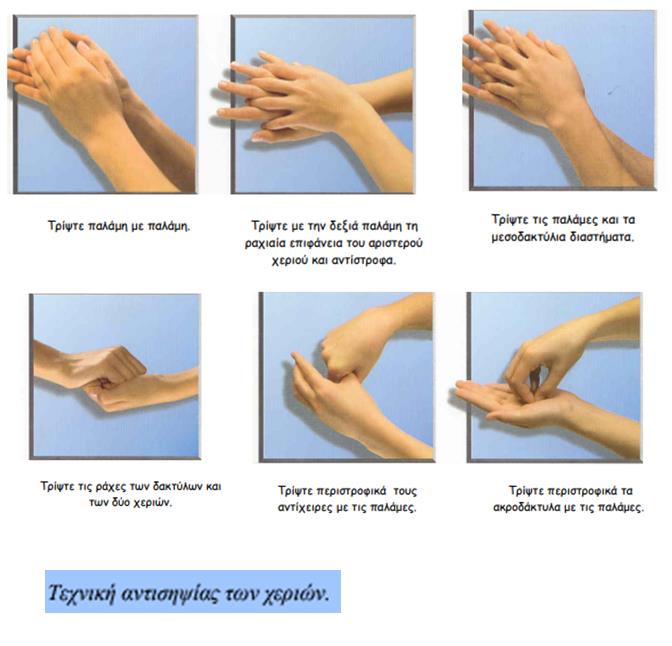 Τρίψτε παλάμη με παλάμη.

Τρίψτε με την δεξιά παλάμη τη ραχιαία επιφάνεια του αριστερού χεριού και αντίστροφα.

Τρίψτε τις παλάμες και τα μεσοδακτύλια διαστήματα.

Τρίψτε τις ράχες των δακτύλων και των δύο χεριών.

Τρίψτε περιστροφικά τους αντίχειρες με τις παλάμες.

Τρίψτε περιστροφικά τα ακροδάκτυλα με τις παλάμες.

Τεχνική αντισηψίας των χεριών.